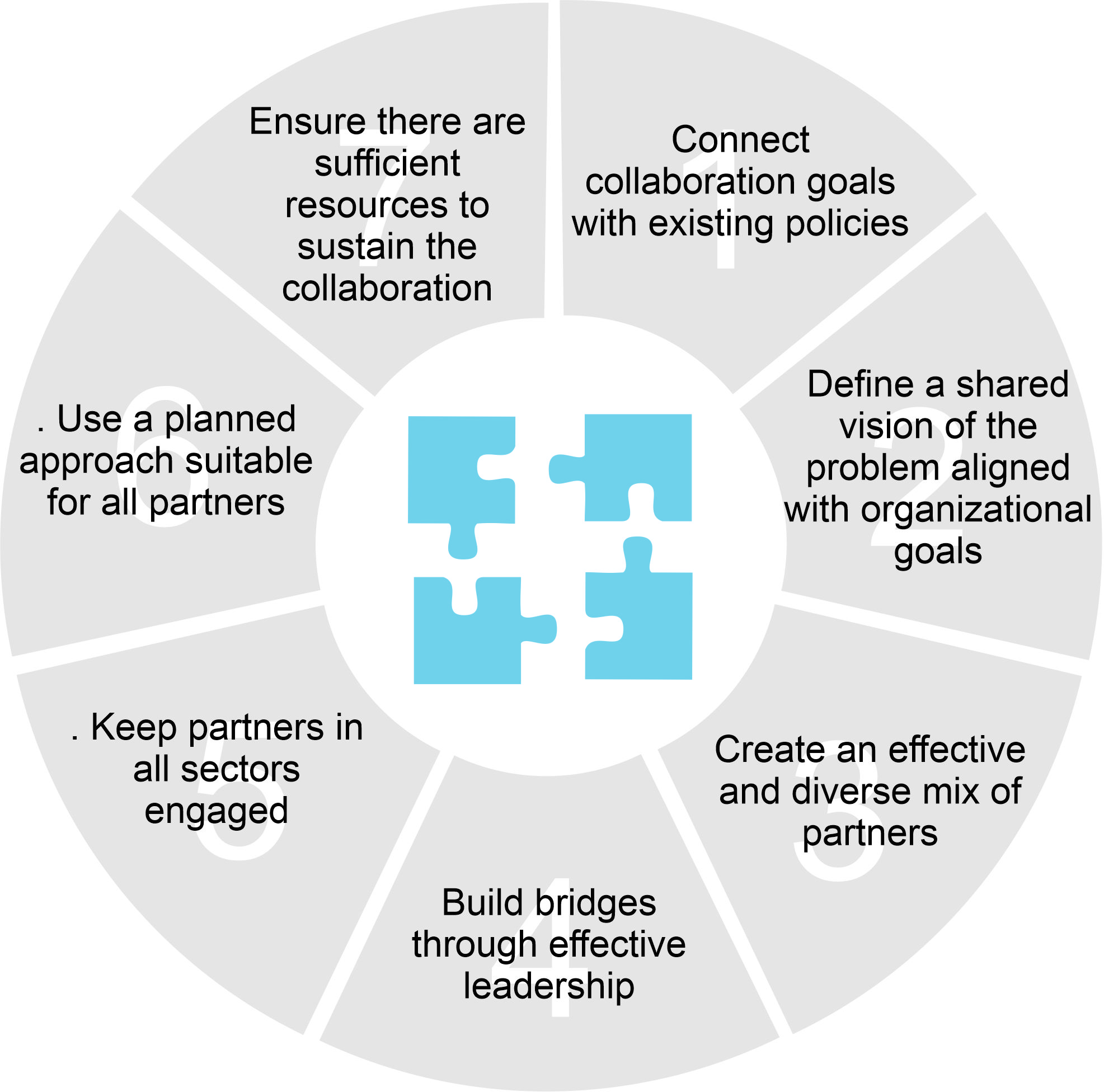 1
Connect collaboration goals with existing policies

2
Define a shared vision of the problem aligned with organizational goals

3
Create an effective and diverse mix of partners

4
Build bridges through effective leadership

5
. Keep partners in all sectors engaged

6
. Use a planned approach suitable for all partners

7
Ensure there are sufficient resources to sustain the collaboration